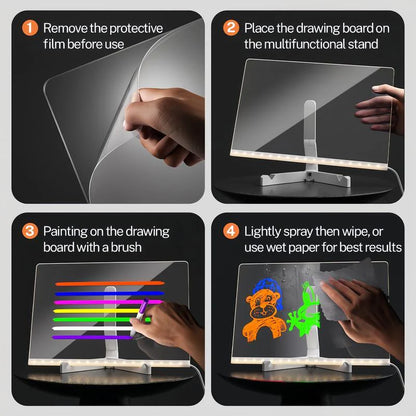 1 Remove the protective film before use

2 Place the drawing board on the multifunctional stand

3 Painting on the drawing board with a brush

4 Lightly spray then wipe, or use wet paper for best results